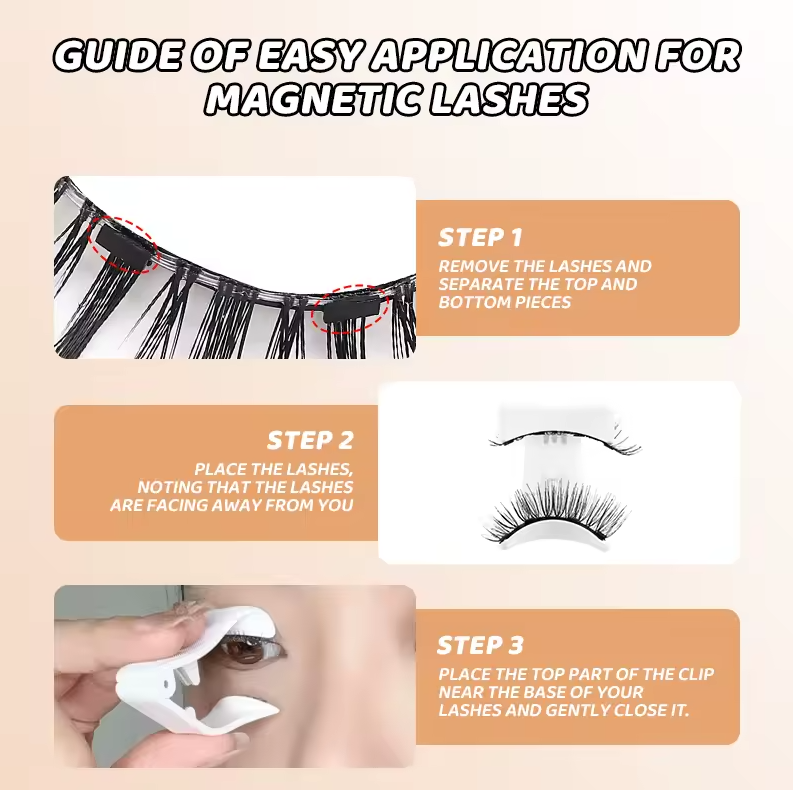 GUIDE OF EASY APPLICATION FOR MAGNETIC LASHES

STEP 1
REMOVE THE LASHES AND SEPARATE THE TOP AND BOTTOM PIECES

STEP 2
PLACE THE LASHES, NOTING THAT THE LASHES ARE FACING AWAY FROM YOU

STEP 3
PLACE THE TOP PART OF THE CLIP NEAR THE BASE OF YOUR LASHES AND GENTLY CLOSE IT.